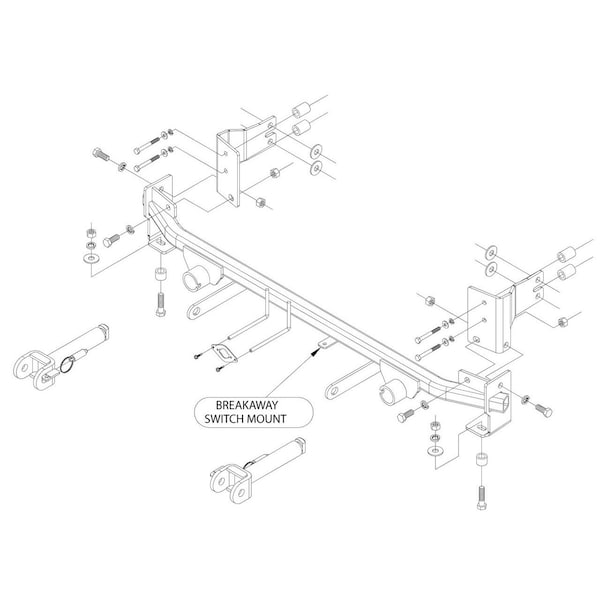 BREAKAWAY
SWITCH MOUNT